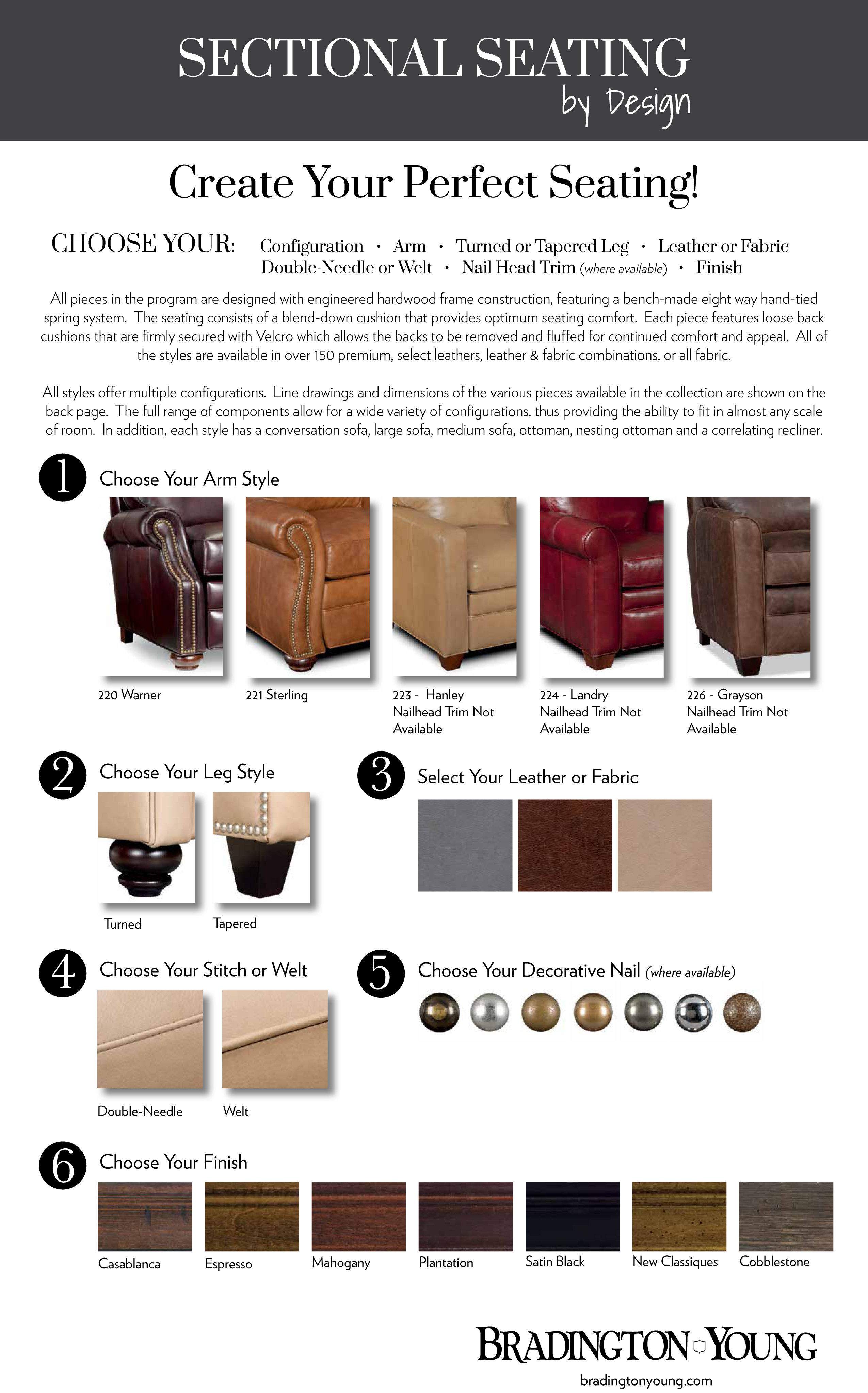 SECTIONAL SEATING
by Design

Create Your Perfect Seating!

CHOOSE YOUR: Configuration • Arm • Turned or Tapered Leg • Leather or Fabric
Double-Needle or Welt • Nail Head Trim (where available) • Finish

All pieces in the program are designed with engineered hardwood frame construction, featuring a bench-made eight way hand-tied spring system. The seating consists of a blend-down cushion that provides optimum seating comfort. Each piece features loose back cushions that are firmly secured with Velcro which allows the backs to be removed and fluffed for continued comfort and appeal. All of the styles are available in over 150 premium, select leathers, leather & fabric combinations, or all fabric.

All styles offer multiple configurations. Line drawings and dimensions of the various pieces available in the collection are shown on the back page. The full range of components allow for a wide variety of configurations, thus providing the ability to fit in almost any scale of room. In addition, each style has a conversation sofa, large sofa, medium sofa, ottoman, nesting ottoman and a correlating recliner.

1 Choose Your Arm Style

220 Warner

221 Sterling

223 - Hanley
Nailhead Trim Not Available

224 - Landry
Nailhead Trim Not Available

226 - Grayson
Nailhead Trim Not Available

2 Choose Your Leg Style

Turned

Tapered

3 Select Your Leather or Fabric

4 Choose Your Stitch or Welt

Double-Needle

Welt

5 Choose Your Decorative Nail (where available)

6 Choose Your Finish

Casablanca

Espresso

Mahogany

Plantation

Satin Black

New Classiques

Cobblestone

BRADINGTON YOUNG
bradingtonyoung.com